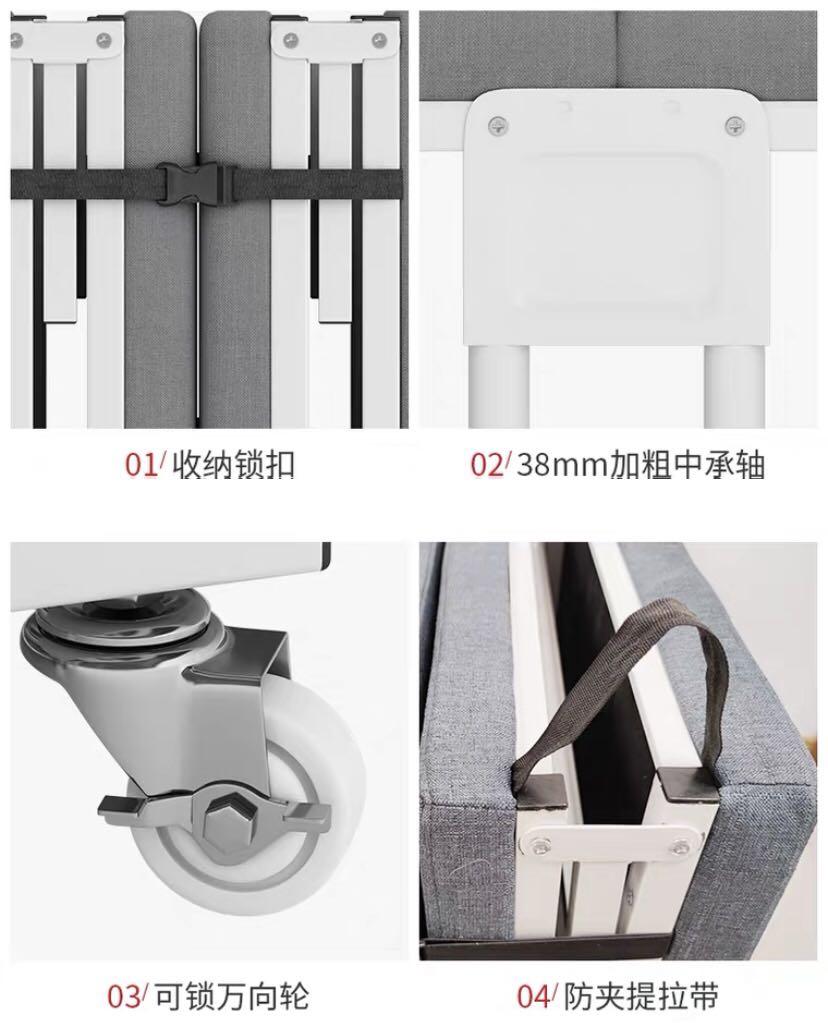 01/ 收纳锁扣

02/ 38mm加粗中承轴

03/ 可锁万向轮

04/ 防夹提拉带