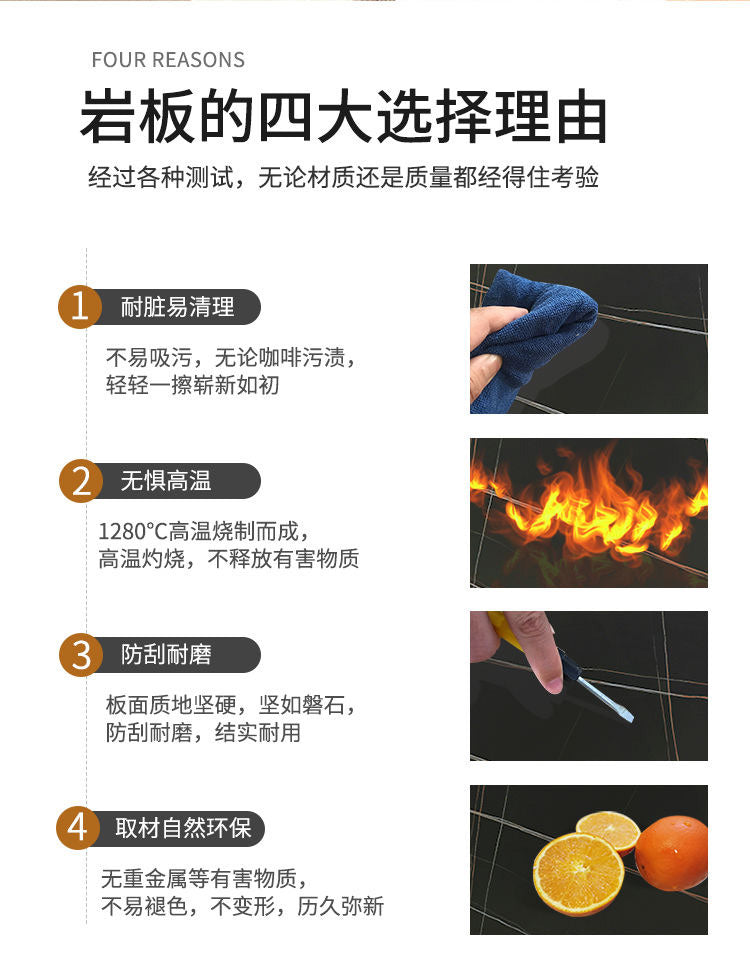 FOUR REASONS

岩板的四大选择理由

经过各种测试，无论材质还是质量都经得住考验

1 耐脏易清理

不易吸污，无论咖啡污渍，轻轻一擦崭新如初

2 无惧高温

1280°C高温烧制而成，高温灼烧，不释放有害物质

3 防刮耐磨

板面质地坚硬，坚如磐石，防刮耐磨，结实耐用

4 取材自然环保

无重金属等有害物质，不易褪色，不变形，历久弥新