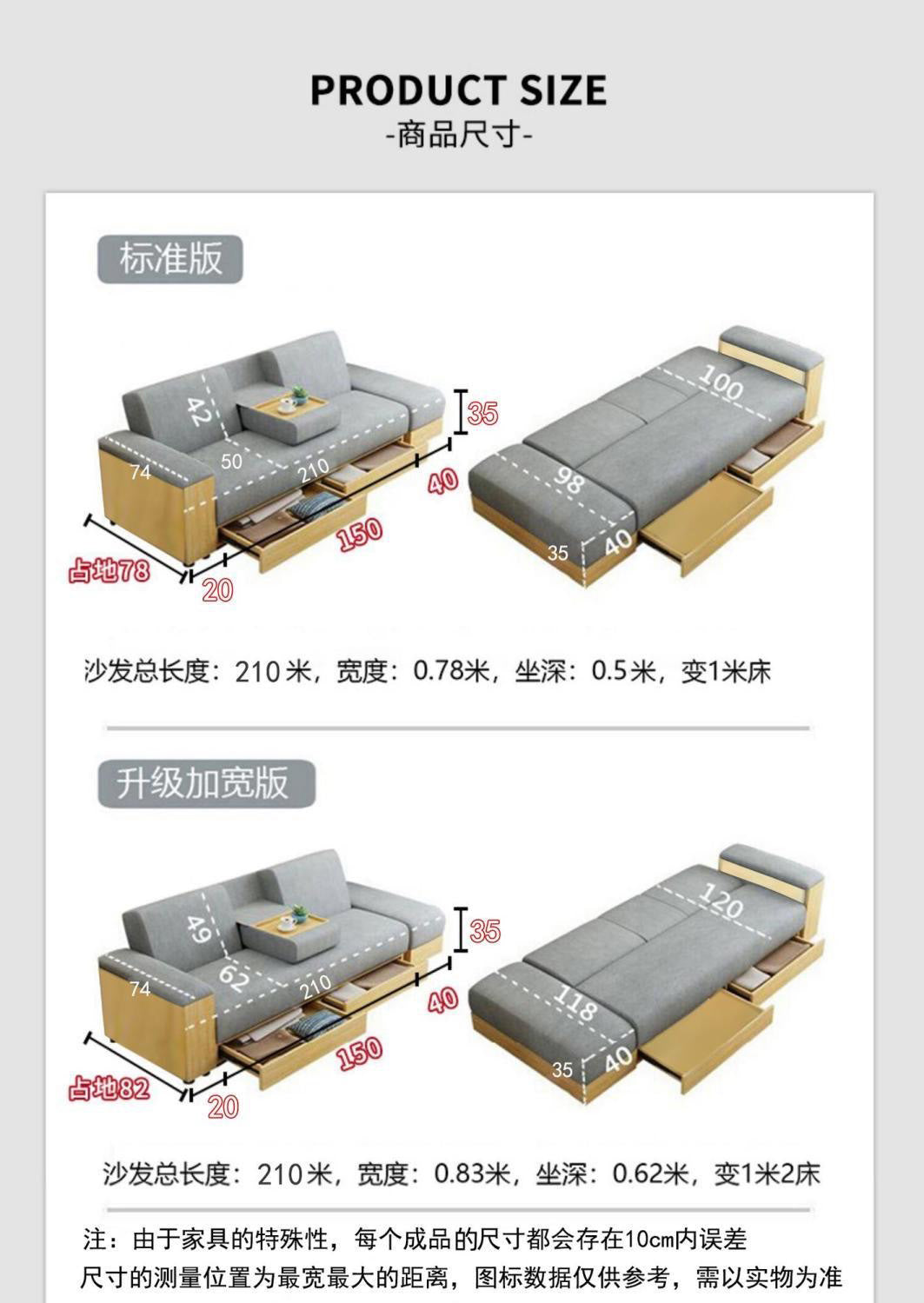 PRODUCT SIZE
-商品尺寸-

标准版

42
50
74
210
35
40
150
占地78
20
100
98
35
40

沙发总长度：210米，宽度：0.78米，坐深：0.5米，变1米床

升级加宽版

49
62
74
210
35
40
150
占地82
20
120
118
35
40

沙发总长度：210米，宽度：0.83米，坐深：0.62米，变1米2床

注：由于家具的特殊性，每个成品的尺寸都会存在10cm内误差
尺寸的测量位置为最宽最大的距离，图标数据仅供参考，需以实物为准