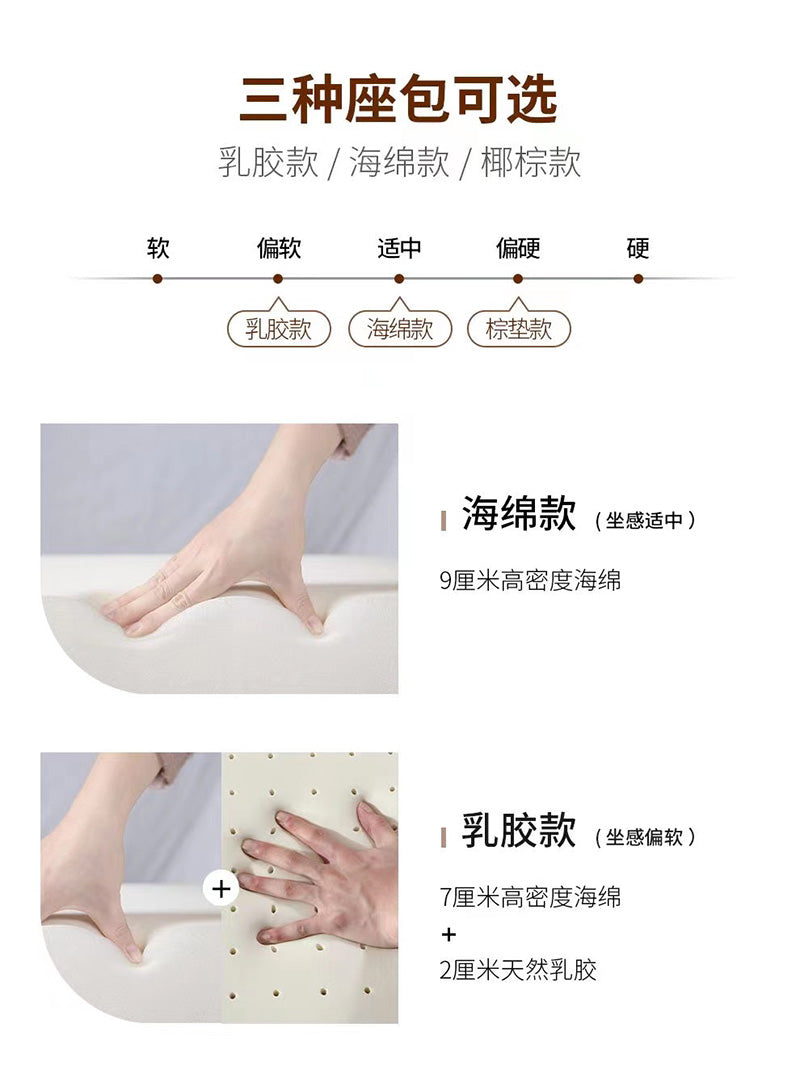 三种座包可选
乳胶款 / 海绵款 / 椰棕款

软 偏软 适中 偏硬 硬

乳胶款 海绵款 棕垫款

海绵款（坐感适中）

9厘米高密度海绵

+

乳胶款（坐感偏软）

7厘米高密度海绵
+
2厘米天然乳胶