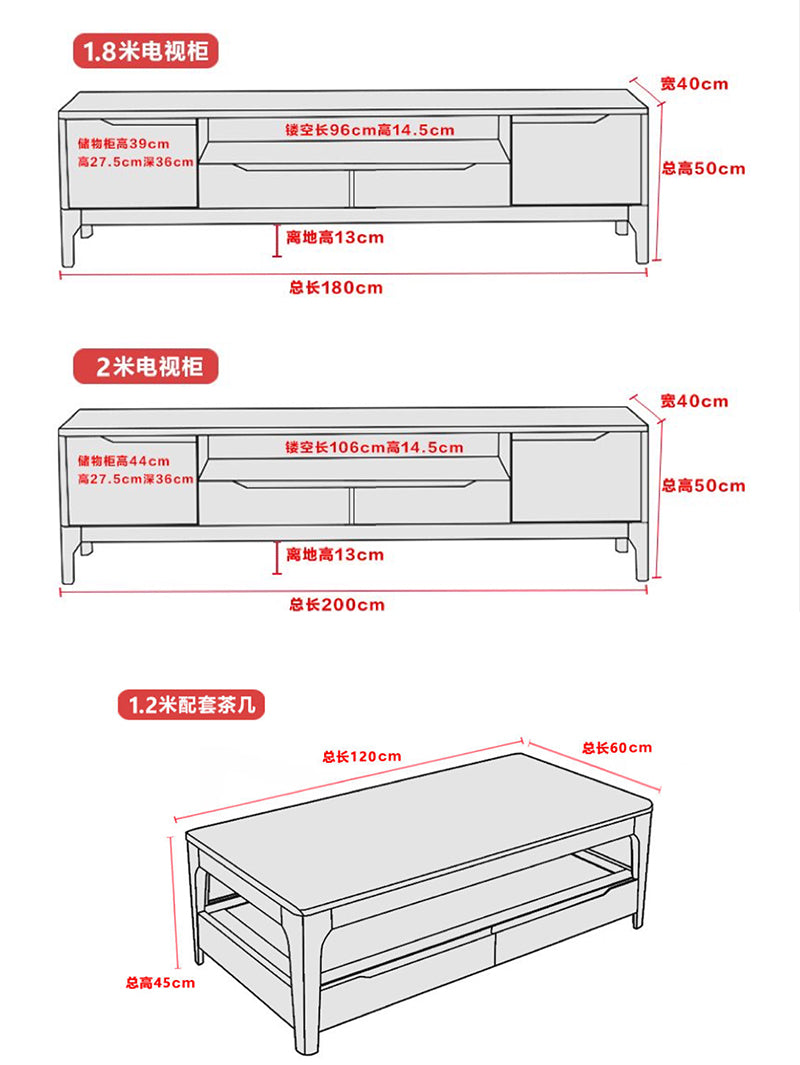 1.8米电视柜

宽40cm

储物柜高39cm
高27.5cm深36cm

镂空长96cm高14.5cm

总高50cm

离地高13cm

总长180cm

2米电视柜

宽40cm

储物柜高44cm
高27.5cm深36cm

镂空长106cm高14.5cm

总高50cm

离地高13cm

总长200cm

1.2米配套茶几

总长120cm

总长60cm

总高45cm